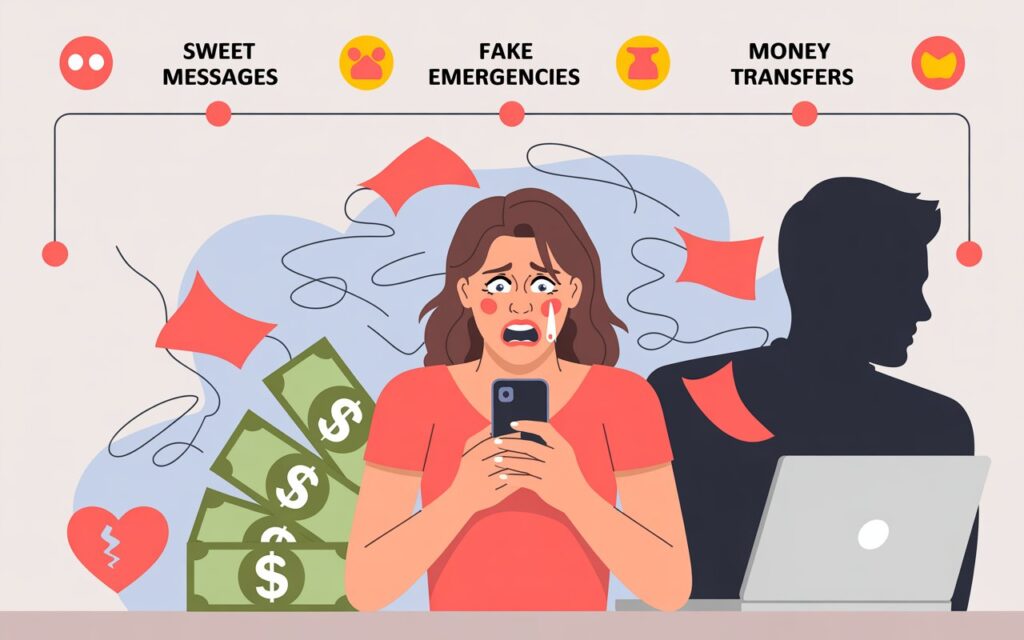 SWEET MESSAGES

FAKE EMERGENCIES

MONEY TRANSFERS

$

$

$

$